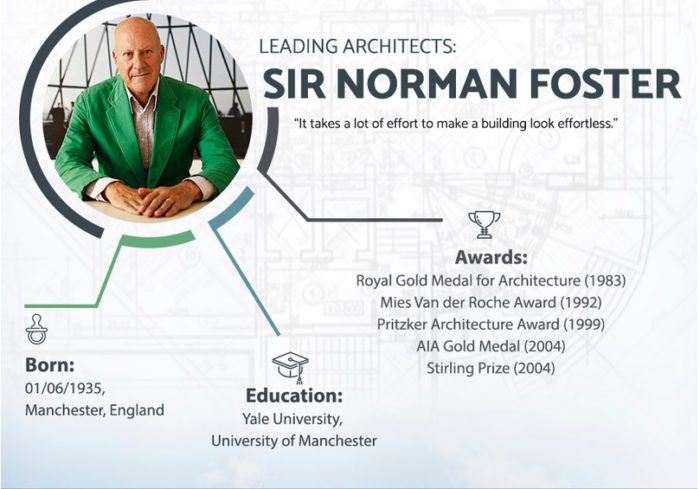 LEADING ARCHITECTS:
SIR NORMAN FOSTER

"It takes a lot of effort to make a building look effortless."

Awards:
Royal Gold Medal for Architecture (1983)
Mies Van der Roche Award (1992)
Pritzker Architecture Award (1999)
AIA Gold Medal (2004)
Stirling Prize (2004)

Born:
01/06/1935,
Manchester, England

Education:
Yale University,
University of Manchester