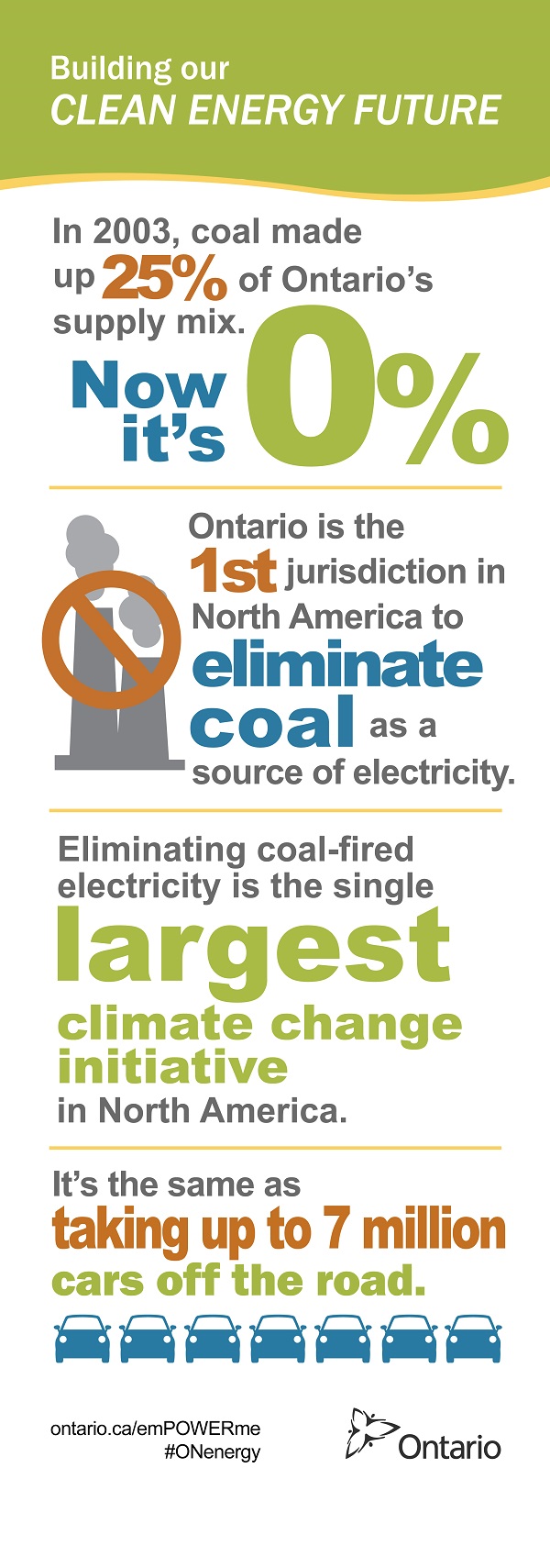 Building our
CLEAN ENERGY FUTURE

In 2003, coal made up 25% of Ontario's supply mix.

Now it's 0%

Ontario is the 1st jurisdiction in North America to eliminate coal as a source of electricity.

Eliminating coal-fired electricity is the single largest climate change initiative in North America.

It's the same as taking up to 7 million cars off the road.

ontario.ca/emPOWERme
#ONenergy

Ontario